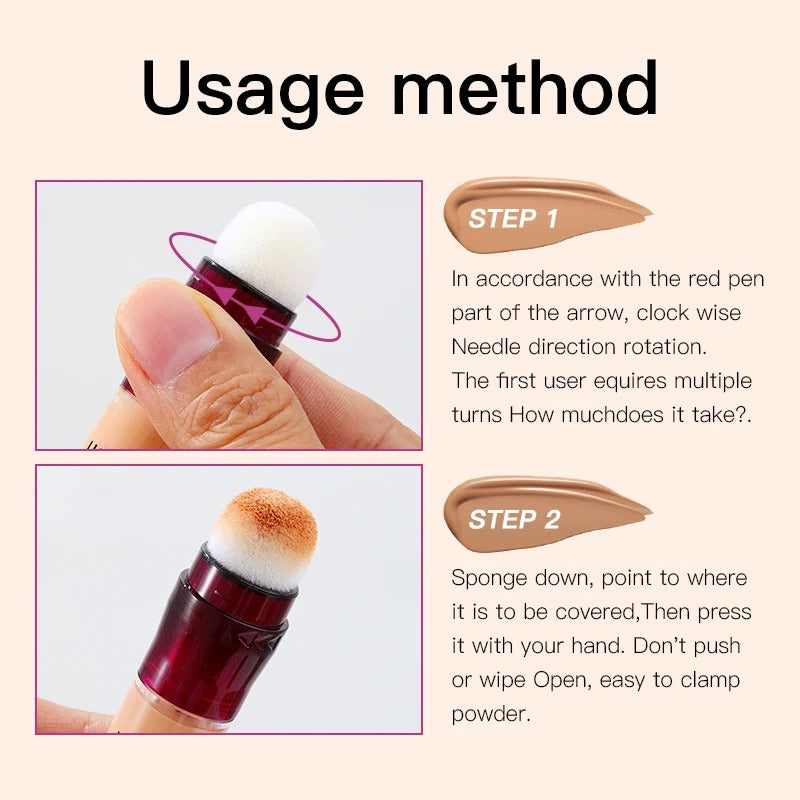 Usage method

STEP 1

In accordance with the red pen part of the arrow, clock wise Needle direction rotation.
The first user equires multiple turns How muchdoes it take?.

STEP 2

Sponge down, point to where it is to be covered,Then press it with your hand. Don't push or wipe Open, easy to clamp powder.